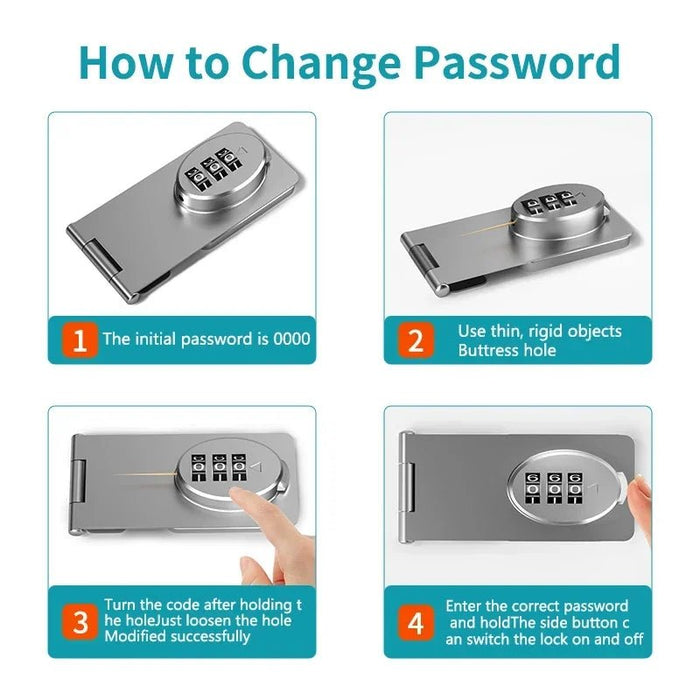 How to Change Password

1 The initial password is 0000

2 Use thin, rigid objects Buttress hole

3 Turn the code after holding t he holeJust loosen the hole Modified successfully

4 Enter the correct password and holdThe side button c an switch the lock on and off