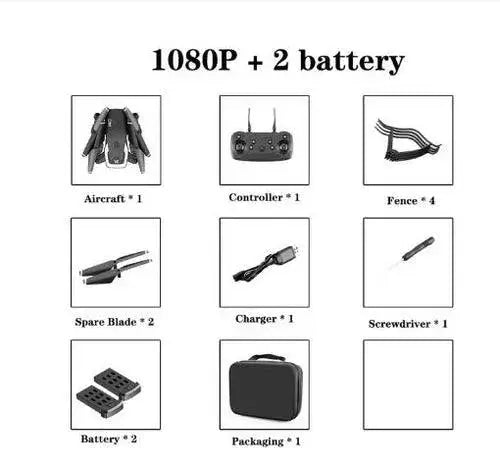 1080P + 2 battery

Aircraft * 1

Controller * 1

Fence * 4

Spare Blade * 2

Charger * 1

Screwdriver * 1

Battery * 2

Packaging * 1