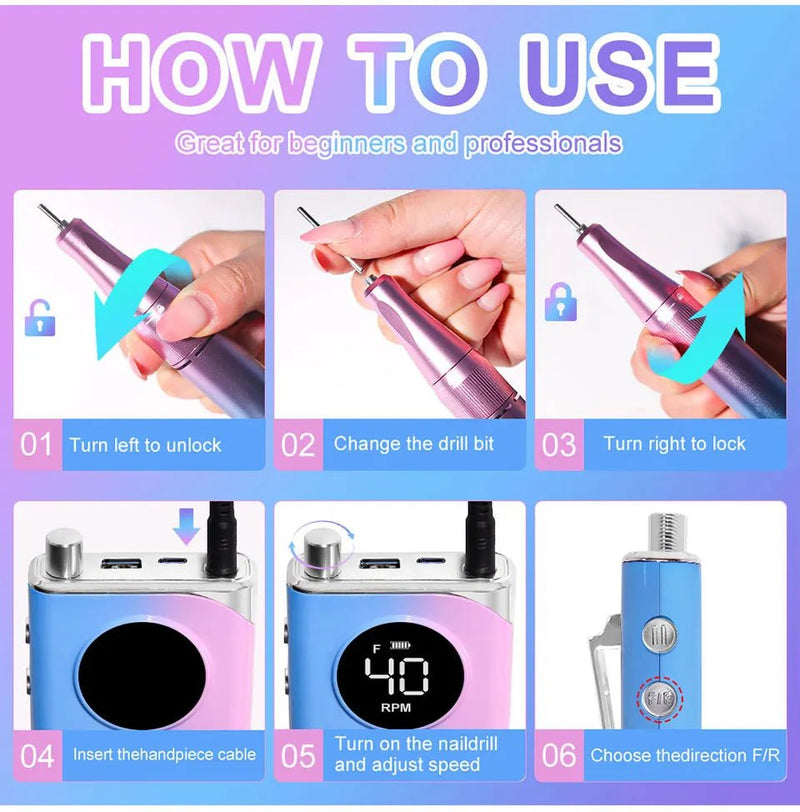 HOW TO USE

Great for beginners and professionals

01 Turn left to unlock

02 Change the drill bit

03 Turn right to lock

04 Insert thehandpiece cable

F

40

RPM

05 Turn on the naildrill and adjust speed

F/R

06 Choose thedirection F/R