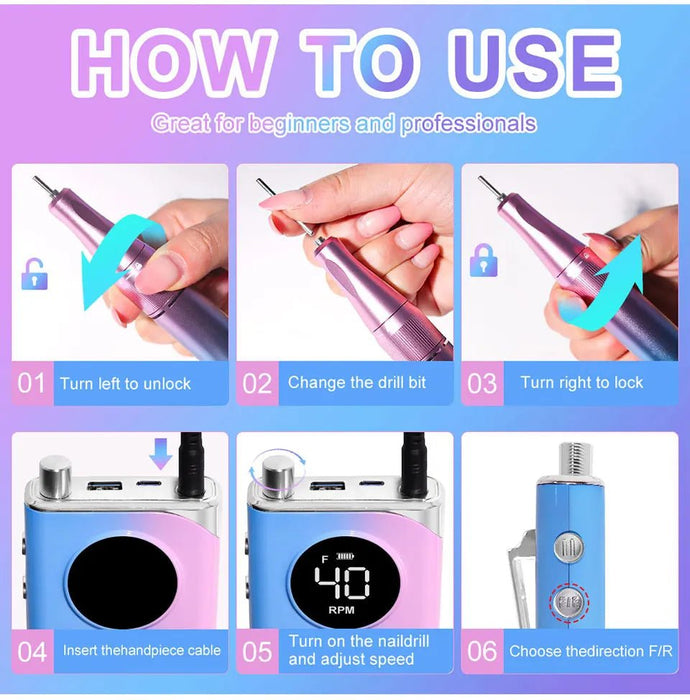 HOW TO USE

Great for beginners and professionals

01 Turn left to unlock

02 Change the drill bit

03 Turn right to lock

F
40
RPM

F/R

04 Insert thehandpiece cable

05 Turn on the naildrill and adjust speed

06 Choose thedirection F/R