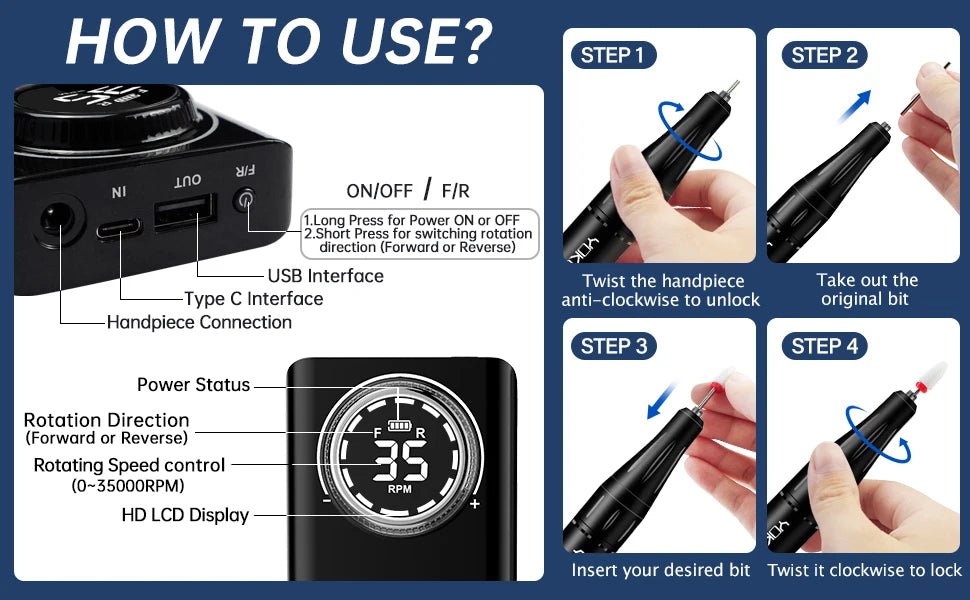 HOW TO USE?

IN OUT F/R

ON/OFF / F/R

1.Long Press for Power ON or OFF
2.Short Press for switching rotation direction (Forward or Reverse)

USB Interface
Type C Interface
Handpiece Connection

Power Status
Rotation Direction
(Forward or Reverse)
Rotating Speed control
(0~35000RPM)
HD LCD Display

F R
35
RPM
- +

STEP 1
Twist the handpiece anti-clockwise to unlock

STEP 2
Take out the original bit

STEP 3
Insert your desired bit

STEP 4
Twist it clockwise to lock