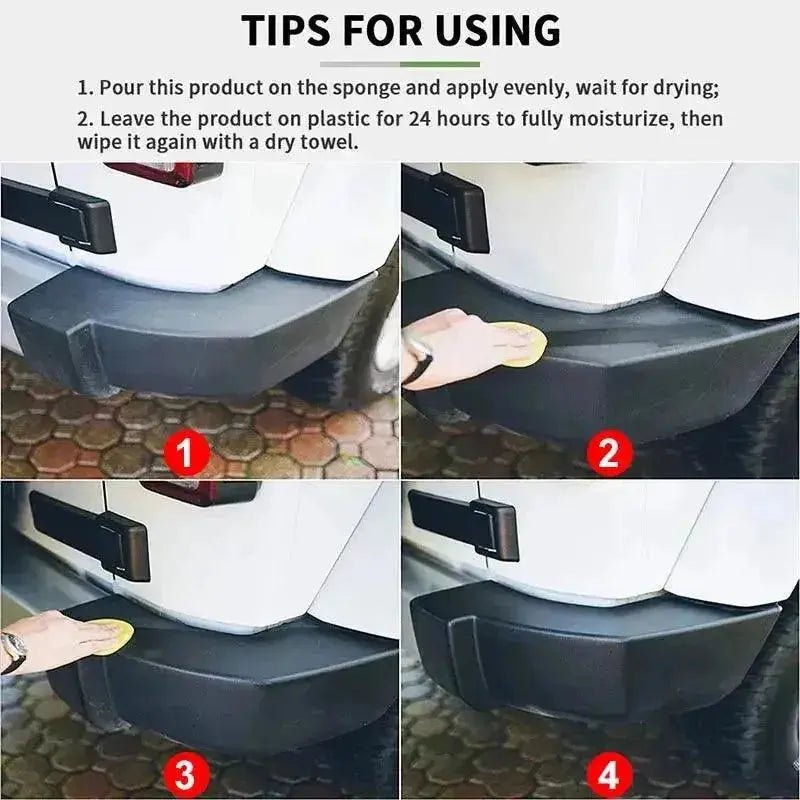 TIPS FOR USING

1. Pour this product on the sponge and apply evenly, wait for drying;

2. Leave the product on plastic for 24 hours to fully moisturize, then wipe it again with a dry towel.

1

2

3

4