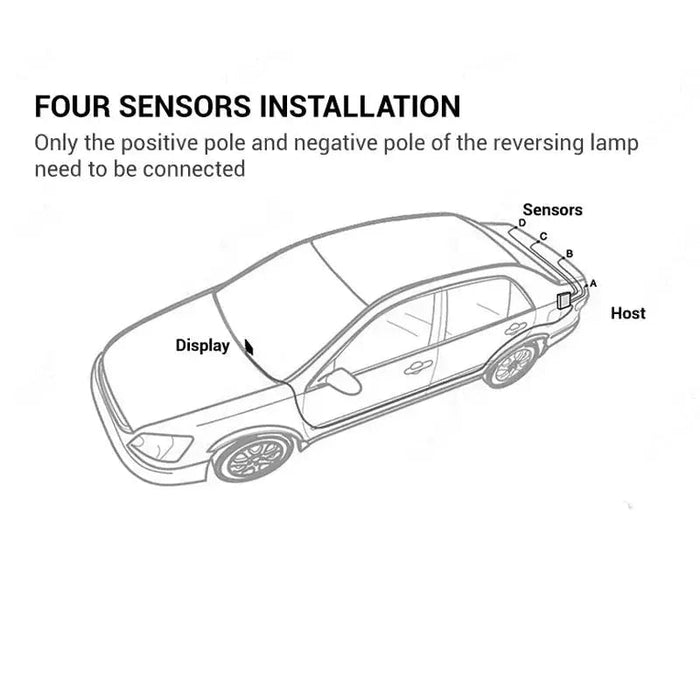 FOUR SENSORS INSTALLATION

Only the positive pole and negative pole of the reversing lamp need to be connected

Sensors
D
C
B
A
Host
Display