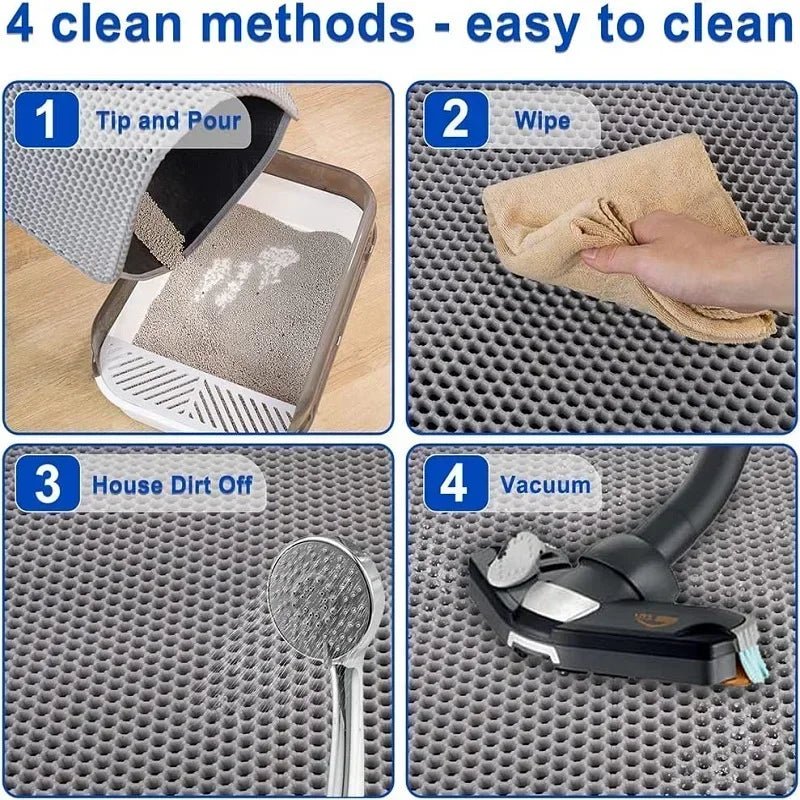 4 clean methods - easy to clean

1 Tip and Pour

2 Wipe

3 House Dirt Off

4 Vacuum