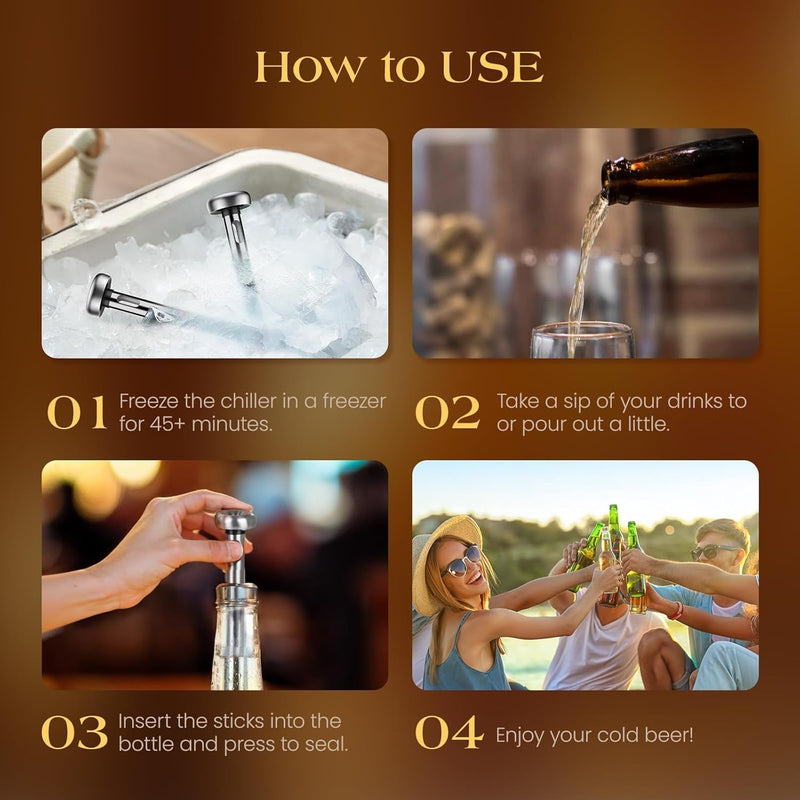 How to USE

01 Freeze the chiller in a freezer for 45+ minutes.

02 Take a sip of your drinks to or pour out a little.

03 Insert the sticks into the bottle and press to seal.

04 Enjoy your cold beer!