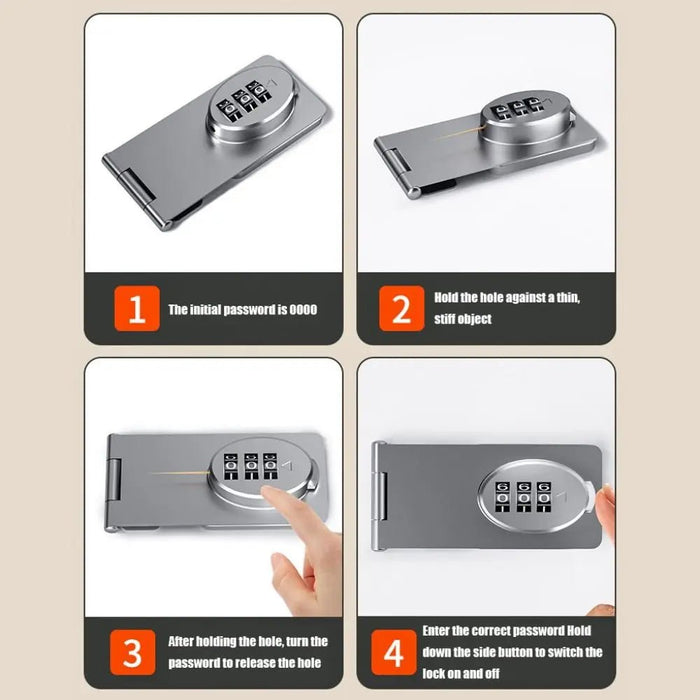 1
The initial password is 0000

2
Hold the hole against a thin, stiff object

3
After holding the hole, turn the password to release the hole

4
Enter the correct password Hold down the side button to switch the lock on and off