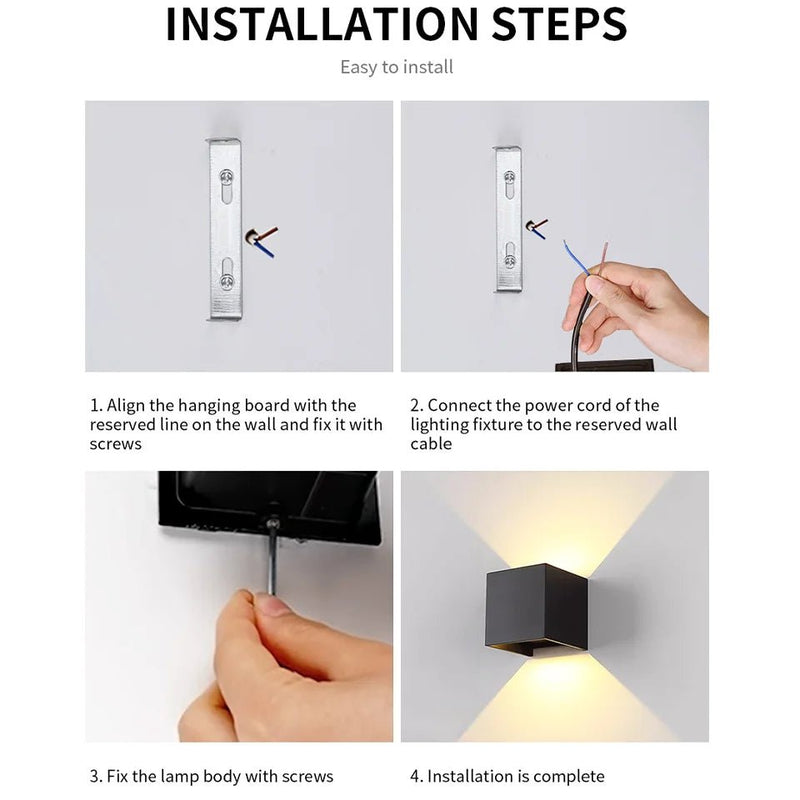 INSTALLATION STEPS

Easy to install

1. Align the hanging board with the reserved line on the wall and fix it with screws

2. Connect the power cord of the lighting fixture to the reserved wall cable

3. Fix the lamp body with screws

4. Installation is complete