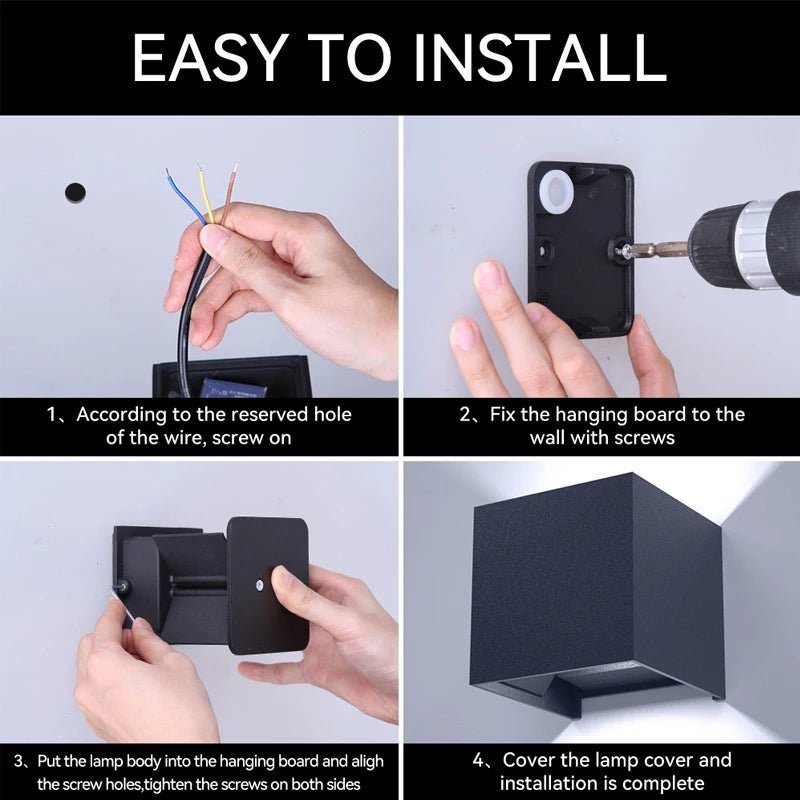 EASY TO INSTALL

1、According to the reserved hole of the wire, screw on

2、Fix the hanging board to the wall with screws

3、Put the lamp body into the hanging board and aligh the screw holes,tighten the screws on both sides

4、Cover the lamp cover and installation is complete