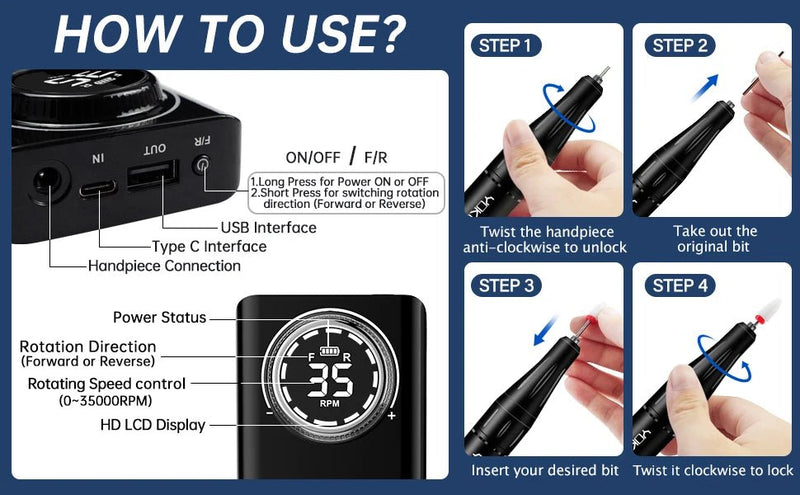 HOW TO USE?

IN OUT F/R

ON/OFF / F/R

1.Long Press for Power ON or OFF
2.Short Press for switching rotation direction (Forward or Reverse)

USB Interface

Type C Interface

Handpiece Connection

Power Status

Rotation Direction
(Forward or Reverse)

Rotating Speed control
(0~35000RPM)

HD LCD Display

F R
35
RPM
-
+

STEP 1

Twist the handpiece anti-clockwise to unlock

STEP 2

Take out the original bit

STEP 3

Insert your desired bit

STEP 4

Twist it clockwise to lock