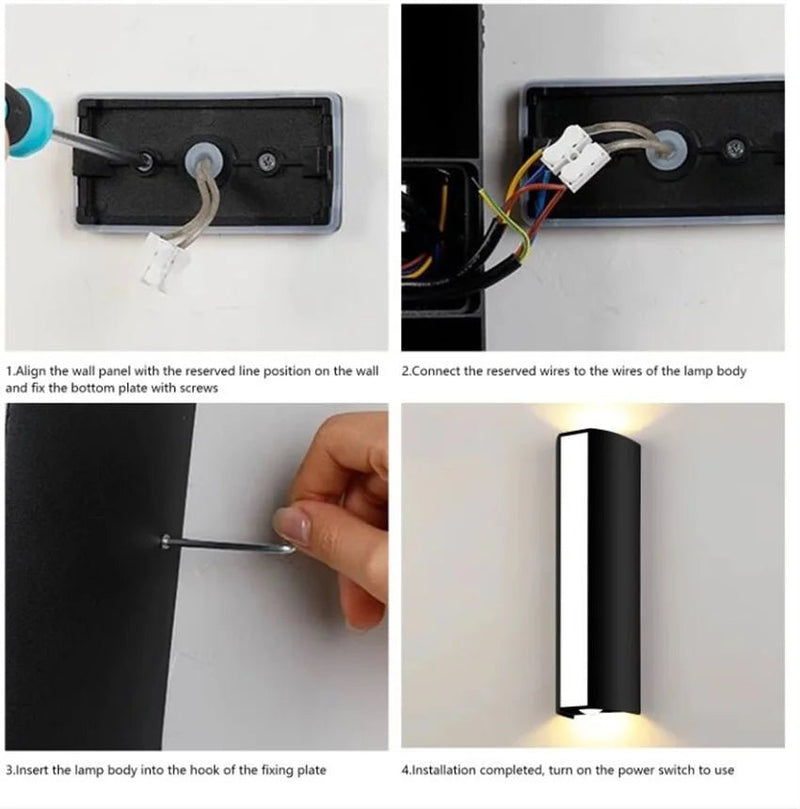 1.Align the wall panel with the reserved line position on the wall and fix the bottom plate with screws

2.Connect the reserved wires to the wires of the lamp body

3.Insert the lamp body into the hook of the fixing plate

4.Installation completed, turn on the power switch to use