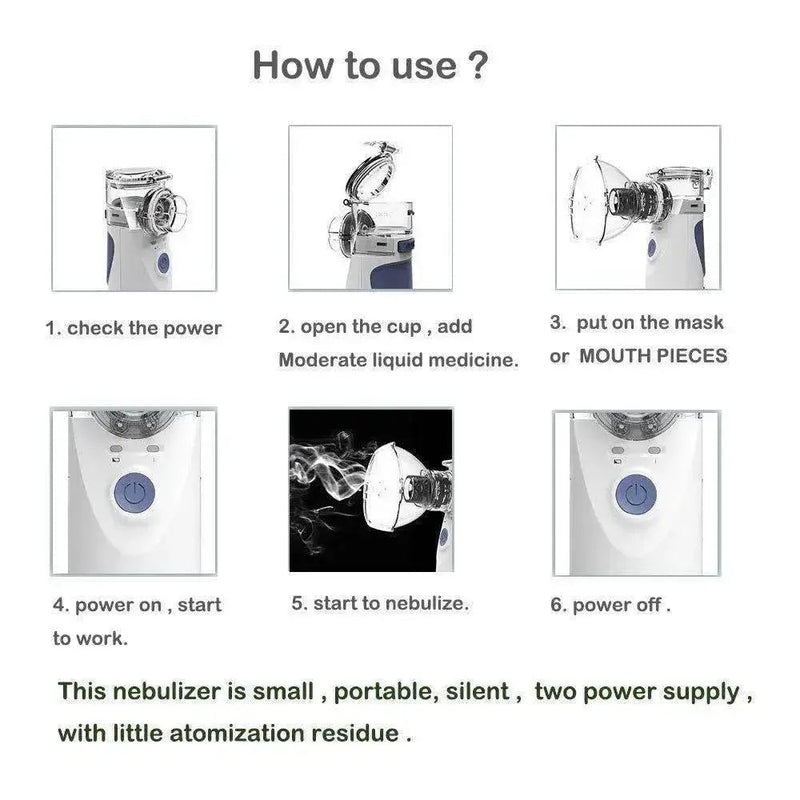 How to use ?

1. check the power

2. open the cup , add Moderate liquid medicine.

3. put on the mask or MOUTH PIECES

4. power on , start to work.

5. start to nebulize.

6. power off .

This nebulizer is small , portable, silent , two power supply , with little atomization residue .