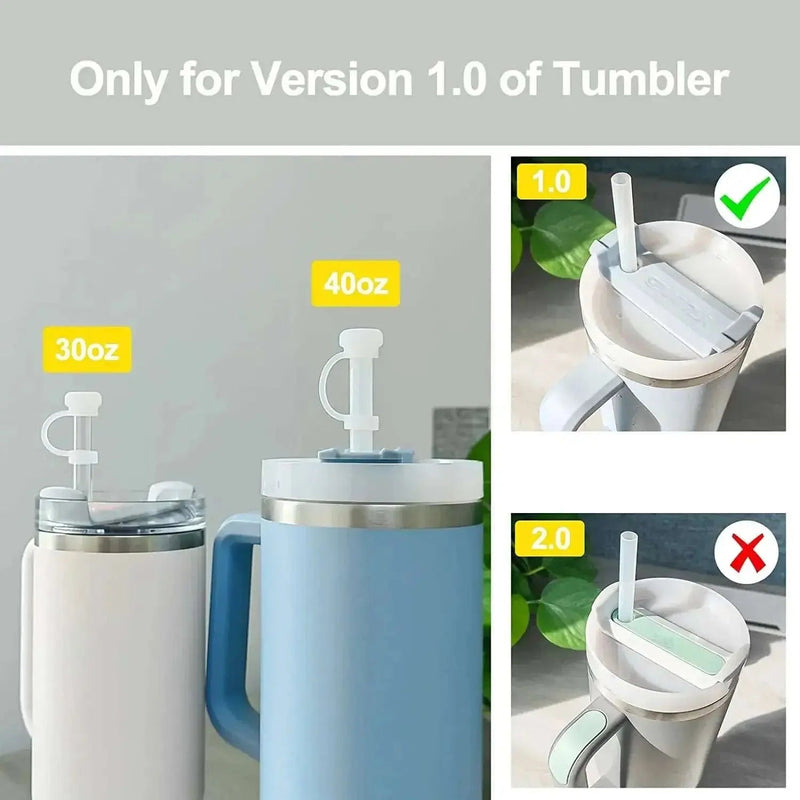 Only for Version 1.0 of Tumbler

30oz

40oz

1.0

2.0