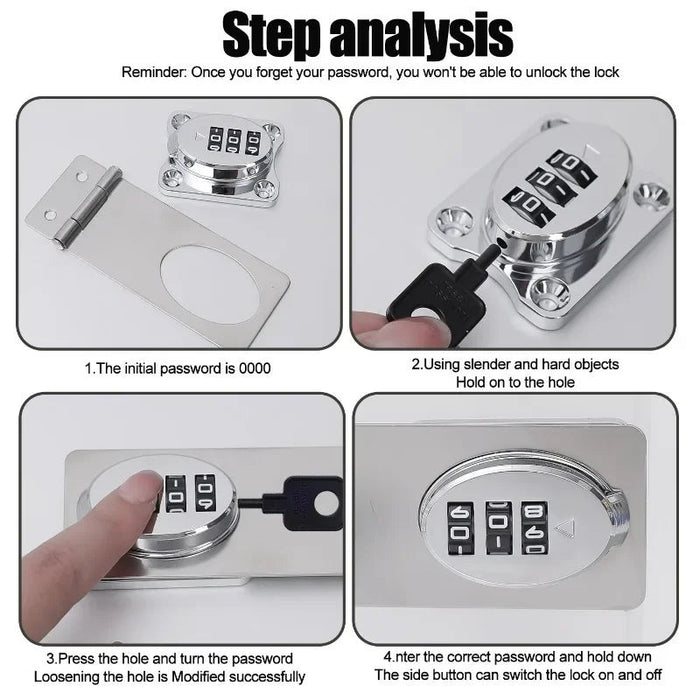 Step analysis

Reminder: Once you forget your password, you won't be able to unlock the lock

1.The initial password is 0000

2.Using slender and hard objects
Hold on to the hole

3.Press the hole and turn the password
Loosening the hole is Modified successfully

4.nter the correct password and hold down
The side button can switch the lock on and off