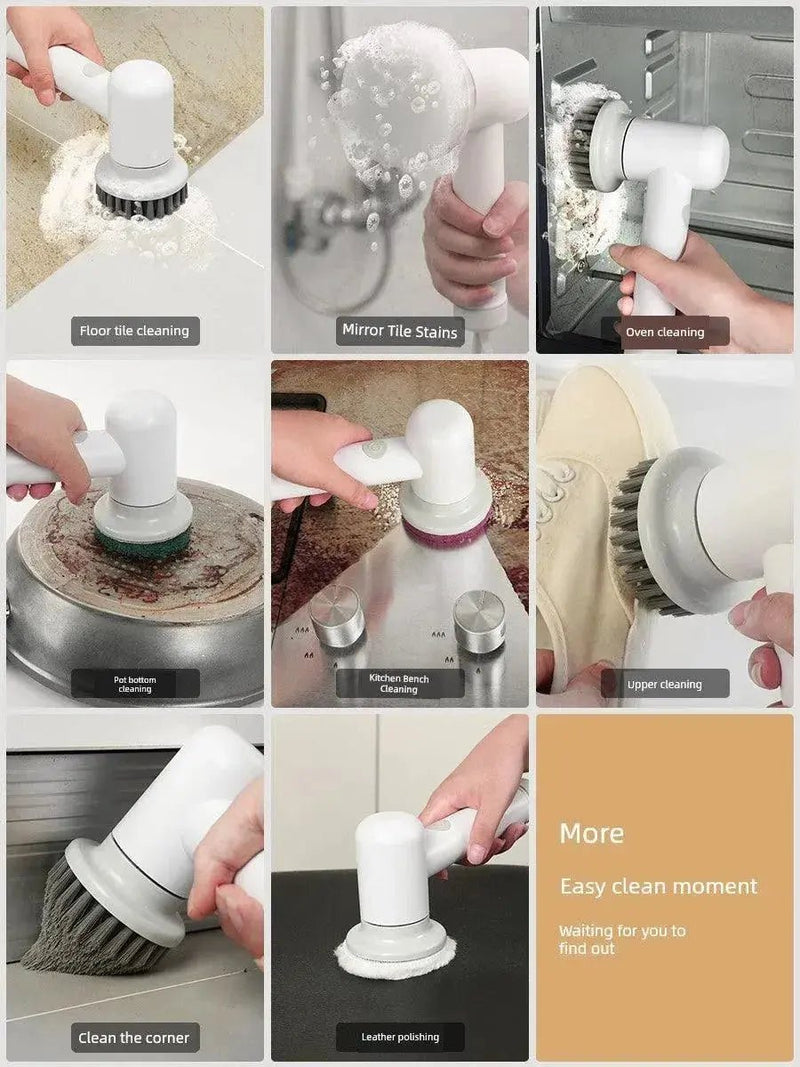 Floor tile cleaning

Mirror Tile Stains

Oven cleaning

Pot bottom cleaning

Kitchen Bench Cleaning

Upper cleaning

Clean the corner

Leather polishing

More

Easy clean moment

Waiting for you to find out