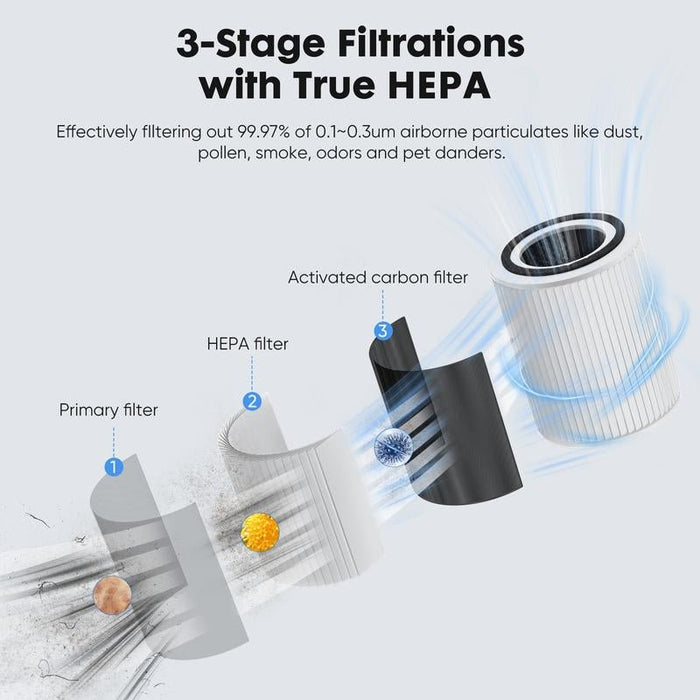 3-Stage Filtrations with True HEPA

Effectively filtering out 99.97% of 0.1~0.3um airborne particulates like dust, pollen, smoke, odors and pet danders.

Activated carbon filter

3

HEPA filter

2

Primary filter

1