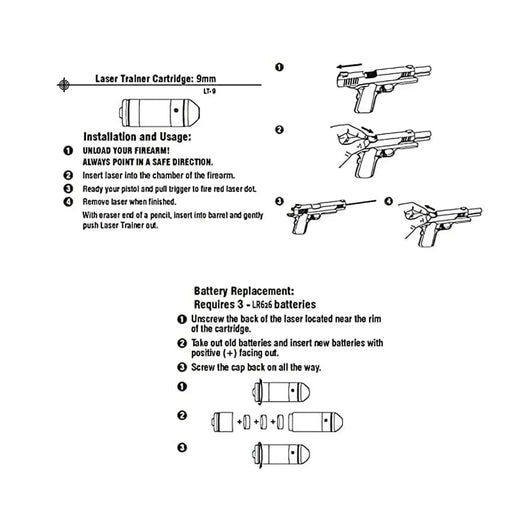 Laser Trainer Cartridge: 9mm
LT-9

Installation and Usage:
❶ UNLOAD YOUR FIREARM!
ALWAYS POINT IN A SAFE DIRECTION.
❷ Insert laser into the chamber of the firearm.
❸ Ready your pistol and pull trigger to fire red laser dot.
❹ Remove laser when finished.
With eraser end of a pencil, insert into barrel and gently push Laser Trainer out.

❶
❷
❸
❹

Battery Replacement:
Requires 3 - LR626 batteries
❶ Unscrew the back of the laser located near the rim of the cartridge.
❷ Take out old batteries and insert new batteries with positive (+) facing out.
❸ Screw the cap back on all the way.

❶
❷ + + +
❸