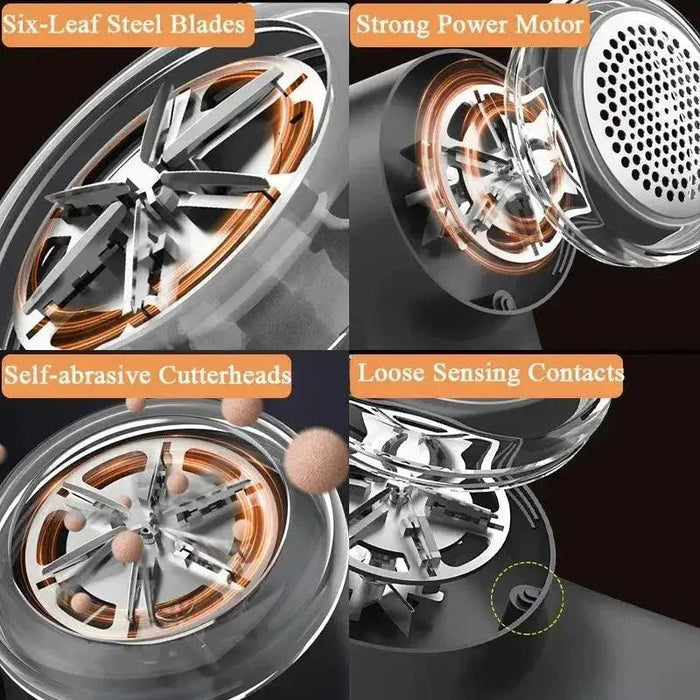 Six-Leaf Steel Blades

Strong Power Motor

Self-abrasive Cutterheads

Loose Sensing Contacts